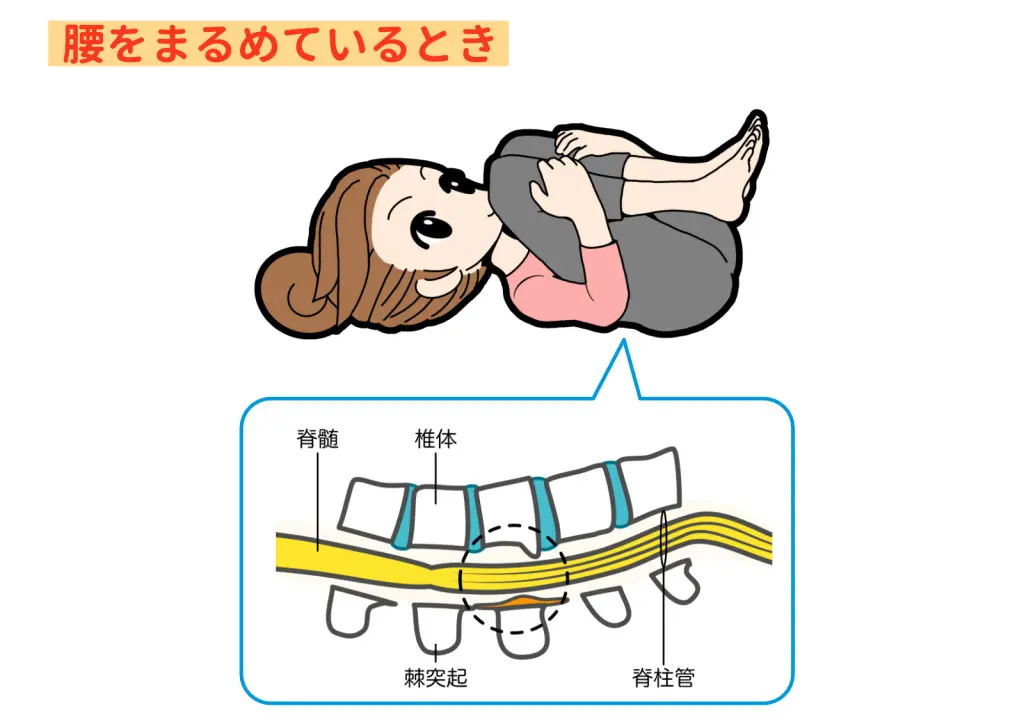 腰をまるめているとき

脊髄

椎体

棘突起

脊柱管